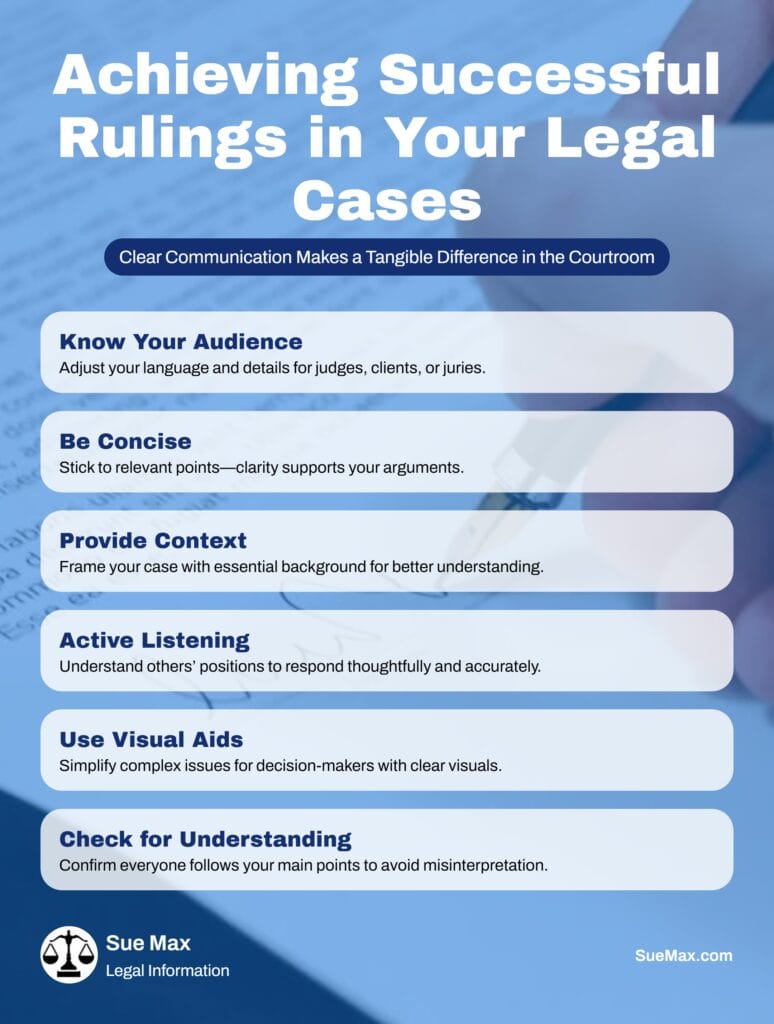 Achieving Successful Rulings in Your Legal Cases

Clear Communication Makes a Tangible Difference in the Courtroom

Know Your Audience
Adjust your language and details for judges, clients, or juries.

Be Concise
Stick to relevant points—clarity supports your arguments.

Provide Context
Frame your case with essential background for better understanding.

Active Listening
Understand others' positions to respond thoughtfully and accurately.

Use Visual Aids
Simplify complex issues for decision-makers with clear visuals.

Check for Understanding
Confirm everyone follows your main points to avoid misinterpretation.

Sue Max
Legal Information

SueMax.com